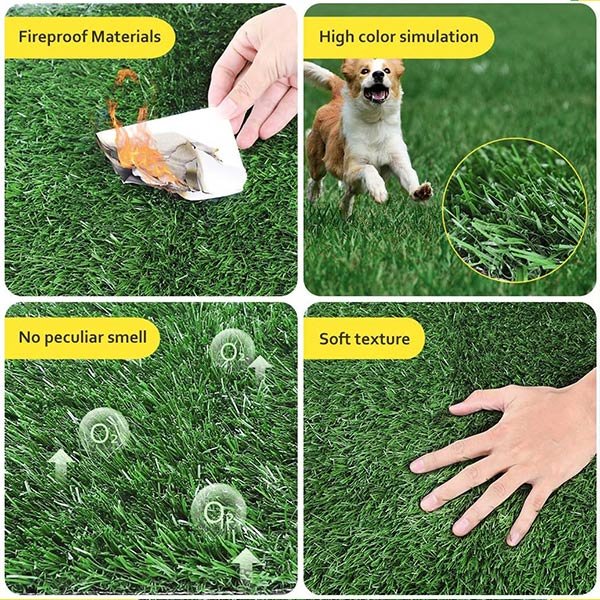 Fireproof Materials

High color simulation

No peculiar smell

$O_2$

$O_2$

$O_2$

Soft texture