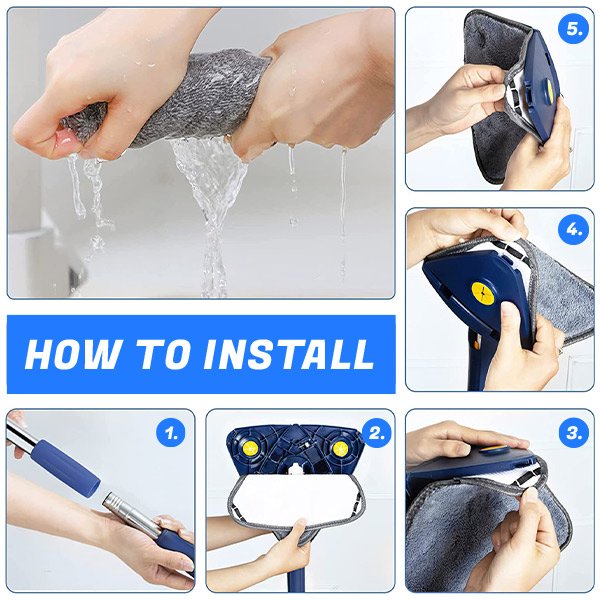 5.

4.

HOW TO INSTALL

1.

2.

3.